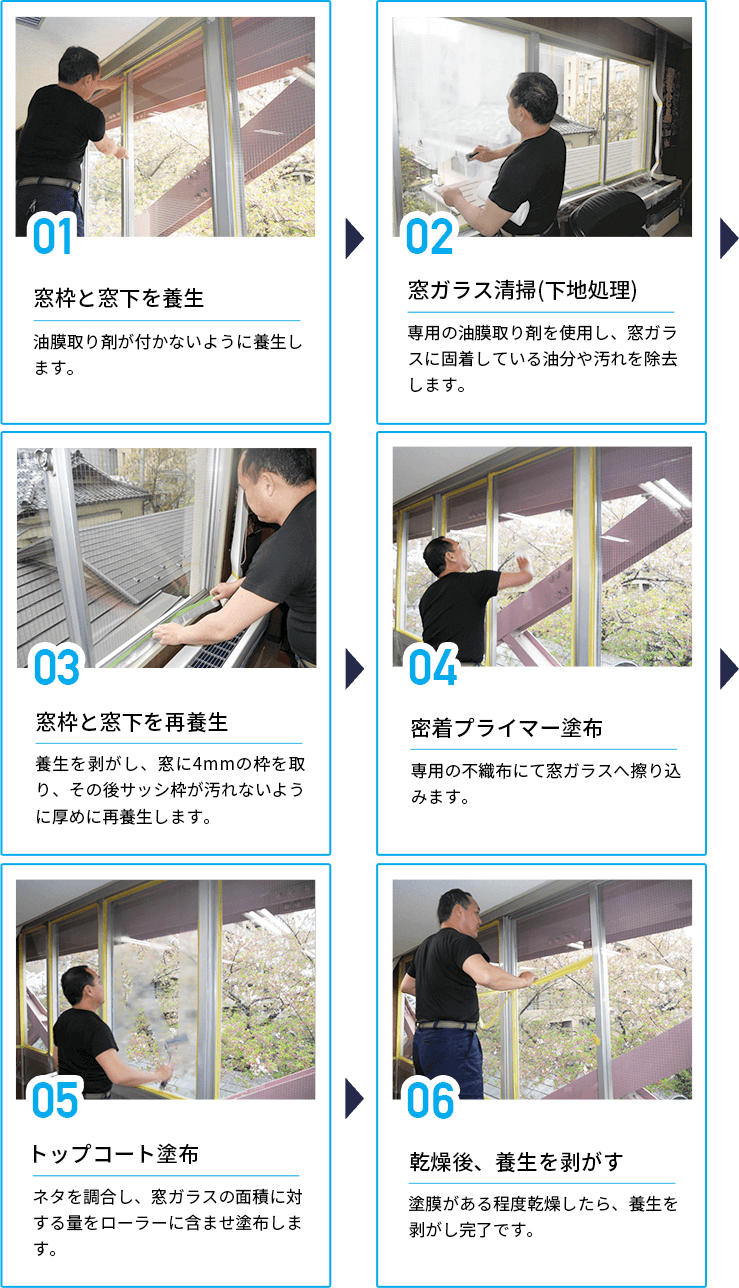 01

窓枠と窓下を養生

油膜取り剤が付かないように養生します。

02

窓ガラス清掃(下地処理)

専用の油膜取り剤を使用し、窓ガラスに固着している油分や汚れを除去します。

03

窓枠と窓下を再養生

養生を剥がし、窓に4mmの枠を取り、その後サッシ枠が汚れないように厚めに再養生します。

04

密着プライマー塗布

専用の不織布にて窓ガラスへ擦り込みます。

05

トップコート塗布

ネタを調合し、窓ガラスの面積に対する量をローラーに含ませ塗布します。

06

乾燥後、養生を剥がす

塗膜がある程度乾燥したら、養生を剥がし完了です。